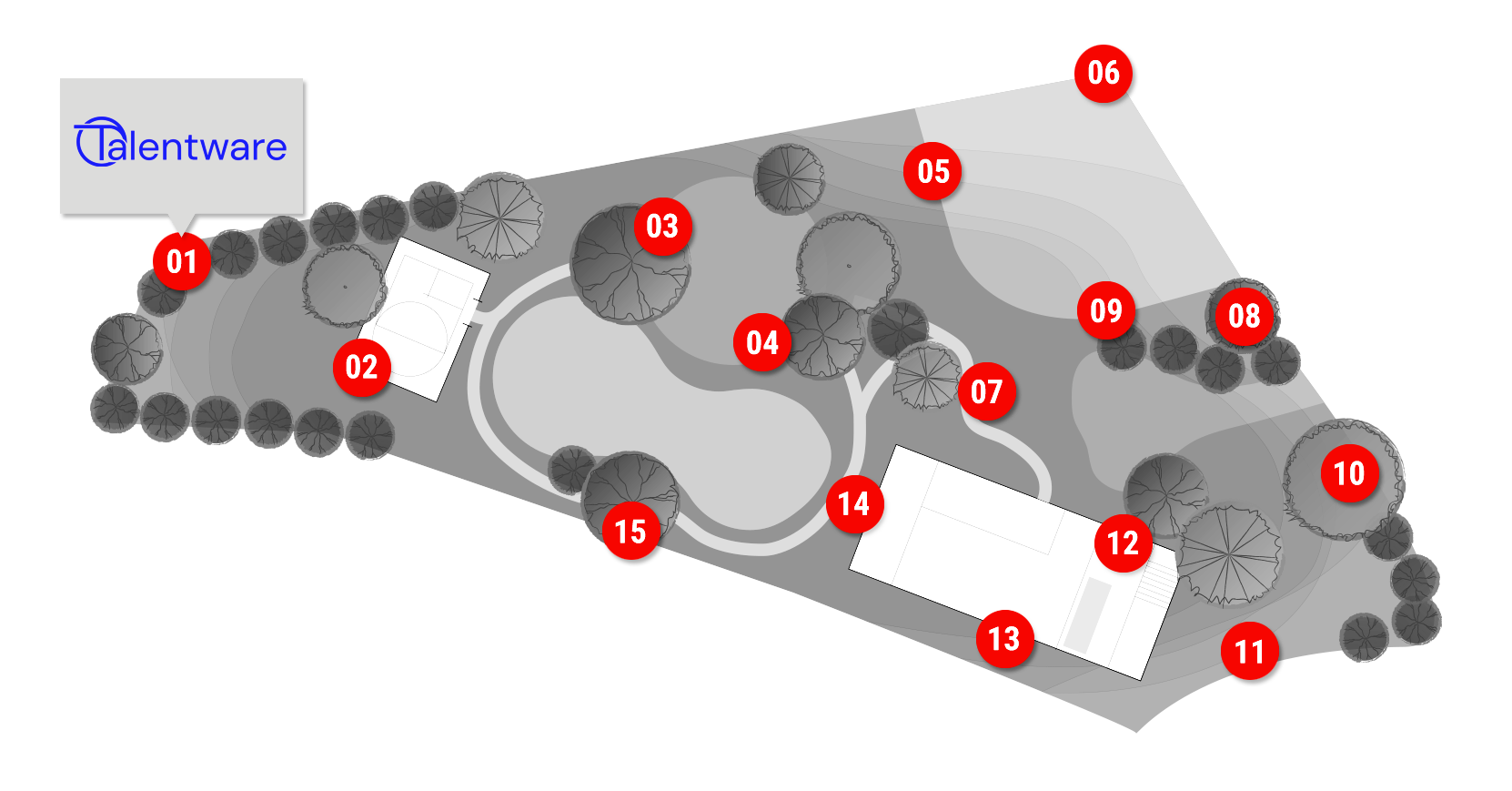 Talentware

01
02
03
04
05
06
07
08
09
10
11
12
13
14
15